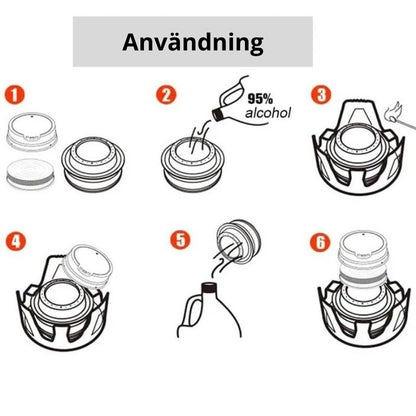 Användning

1

2

95%
alcohol

3

4

5

6