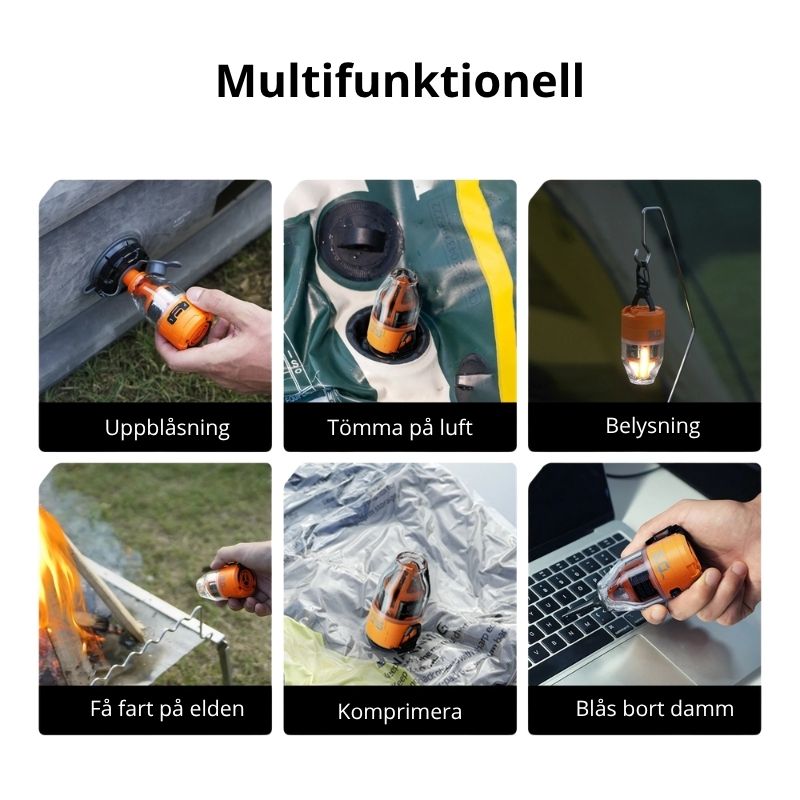 Multifunktionell

Uppblåsning

Tömma på luft

Belysning

Få fart på elden

Komprimera

Blås bort damm