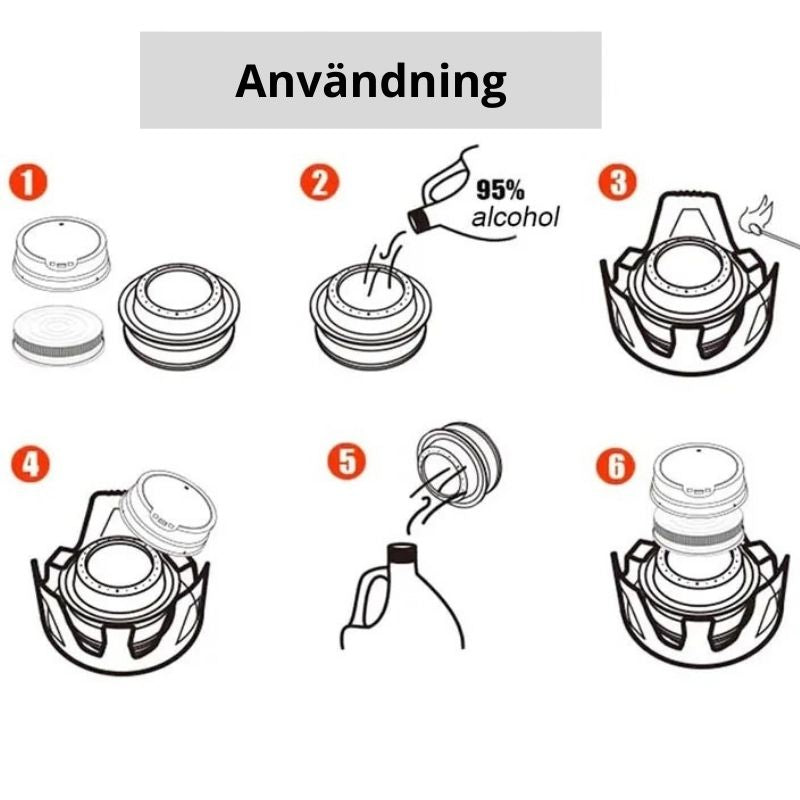 Användning

1

2

95%
alcohol

3

4

5

6